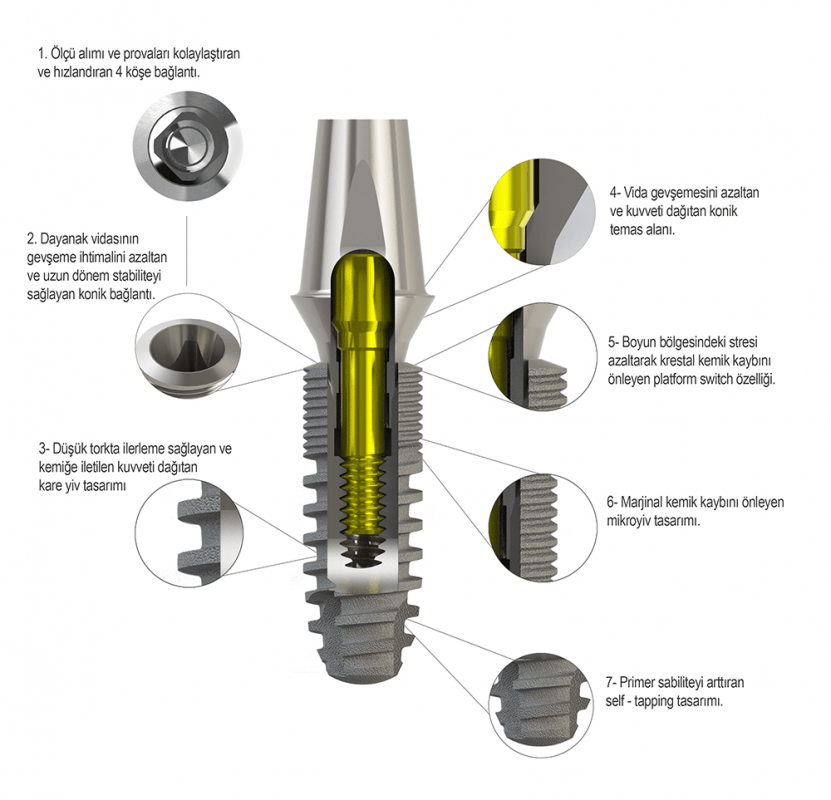 1. Ölçü alımı ve provaları kolaylaştıran ve hızlandıran 4 köşe bağlantı.

2. Dayanak vidasının gevşeme ihtimalini azaltan ve uzun dönem stabiliteyi sağlayan konik bağlantı.

3- Düşük torkta ilerleme sağlayan ve kemiğe iletilen kuvveti dağıtan kare yiv tasarımı

4- Vida gevşemesini azaltan ve kuvveti dağıtan konik temas alanı.

5- Boyun bölgesindeki stresi azaltarak krestal kemik kaybını önleyen platform switch özelliği.

6- Marjinal kemik kaybını önleyen mikroyiv tasarımı.

7- Primer sabiliteyi arttıran self - tapping tasarımı.